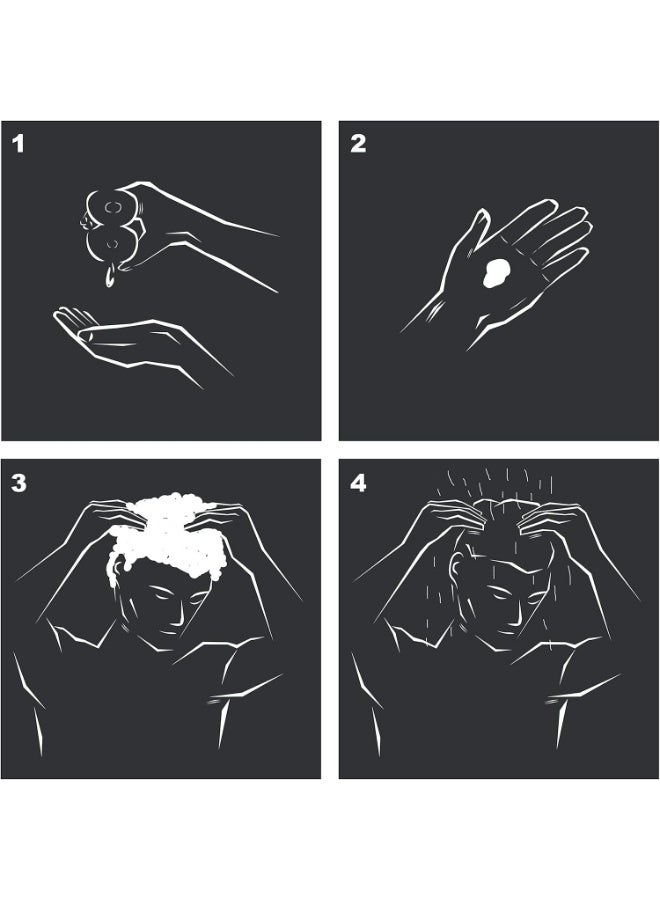 1

2

3

4